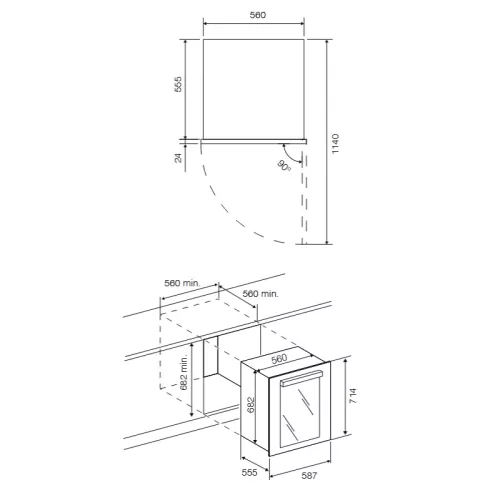 560
555
24
90°
1140
560 min.
560 min.
682 min.
560
682
714
555
587