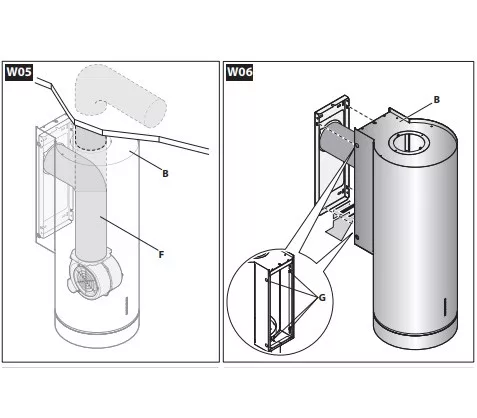 W05

B

F

W06

B

G